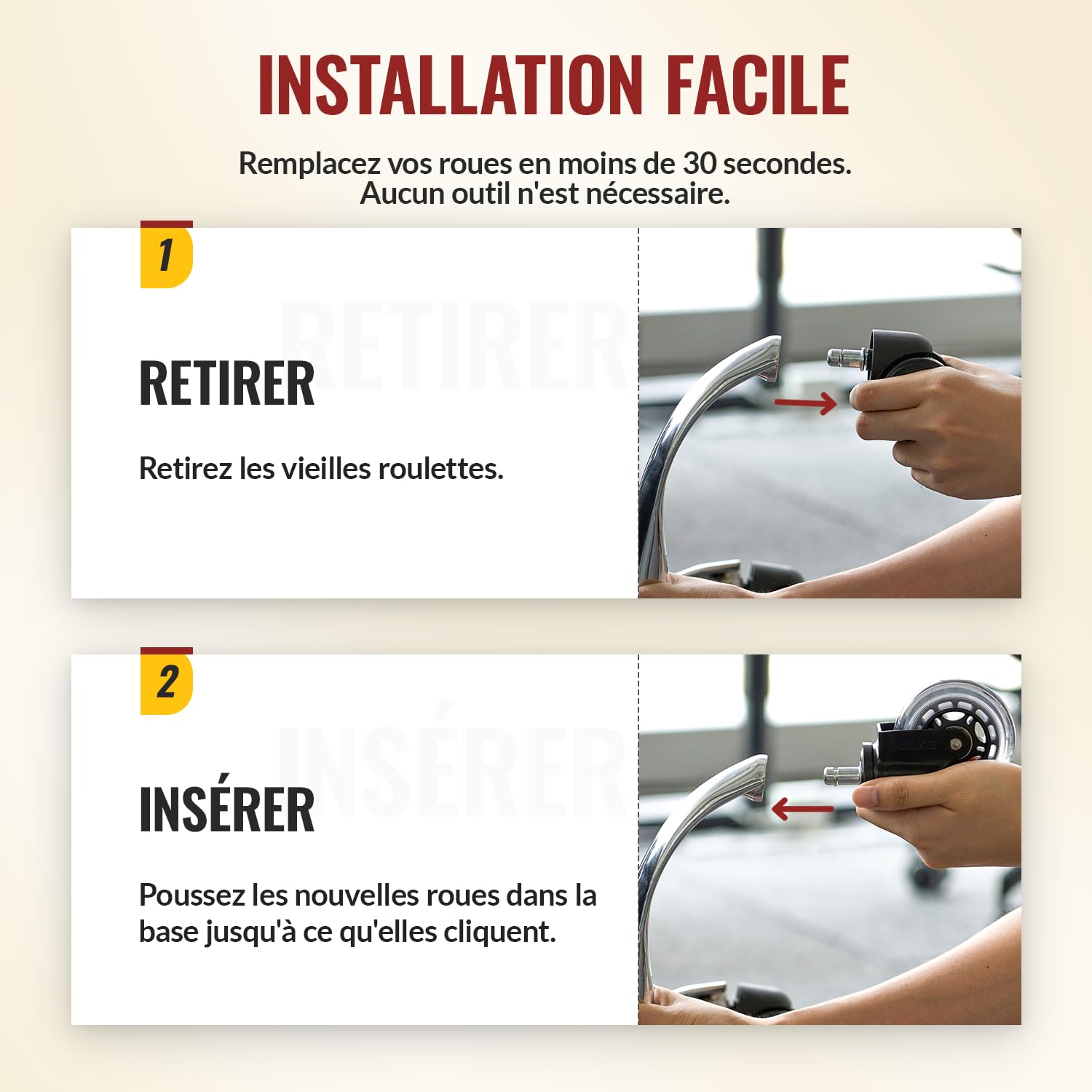 INSTALLATION FACILE

Remplacez vos roues en moins de 30 secondes. Aucun outil n'est nécessaire.

1

RETIRER

RETIRER

Retirez les vieilles roulettes.

2

INSÉRER

INSÉRER

Poussez les nouvelles roues dans la base jusqu'à ce qu'elles cliquent.