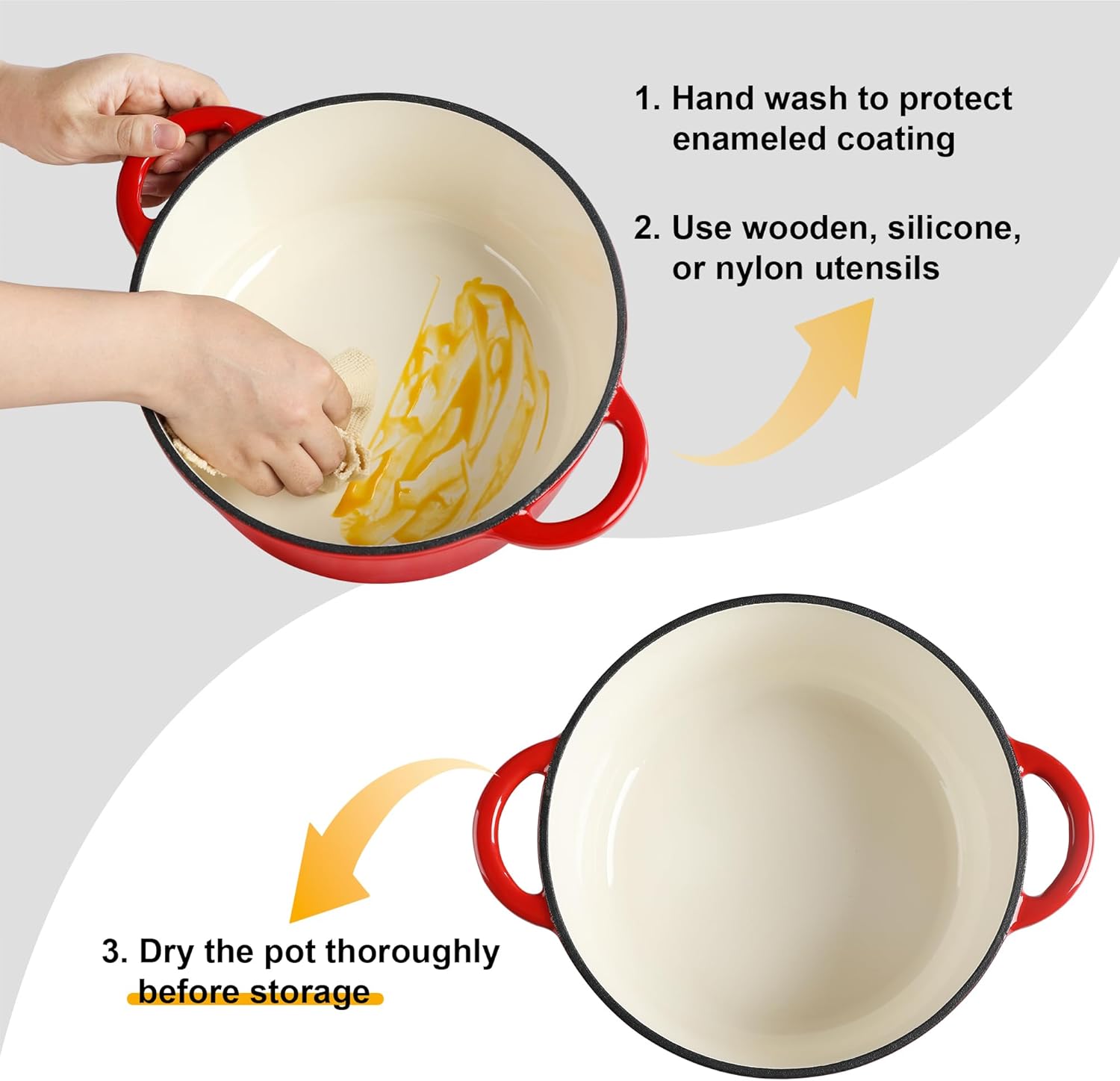 1. Hand wash to protect enameled coating

2. Use wooden, silicone, or nylon utensils

3. Dry the pot thoroughly before storage