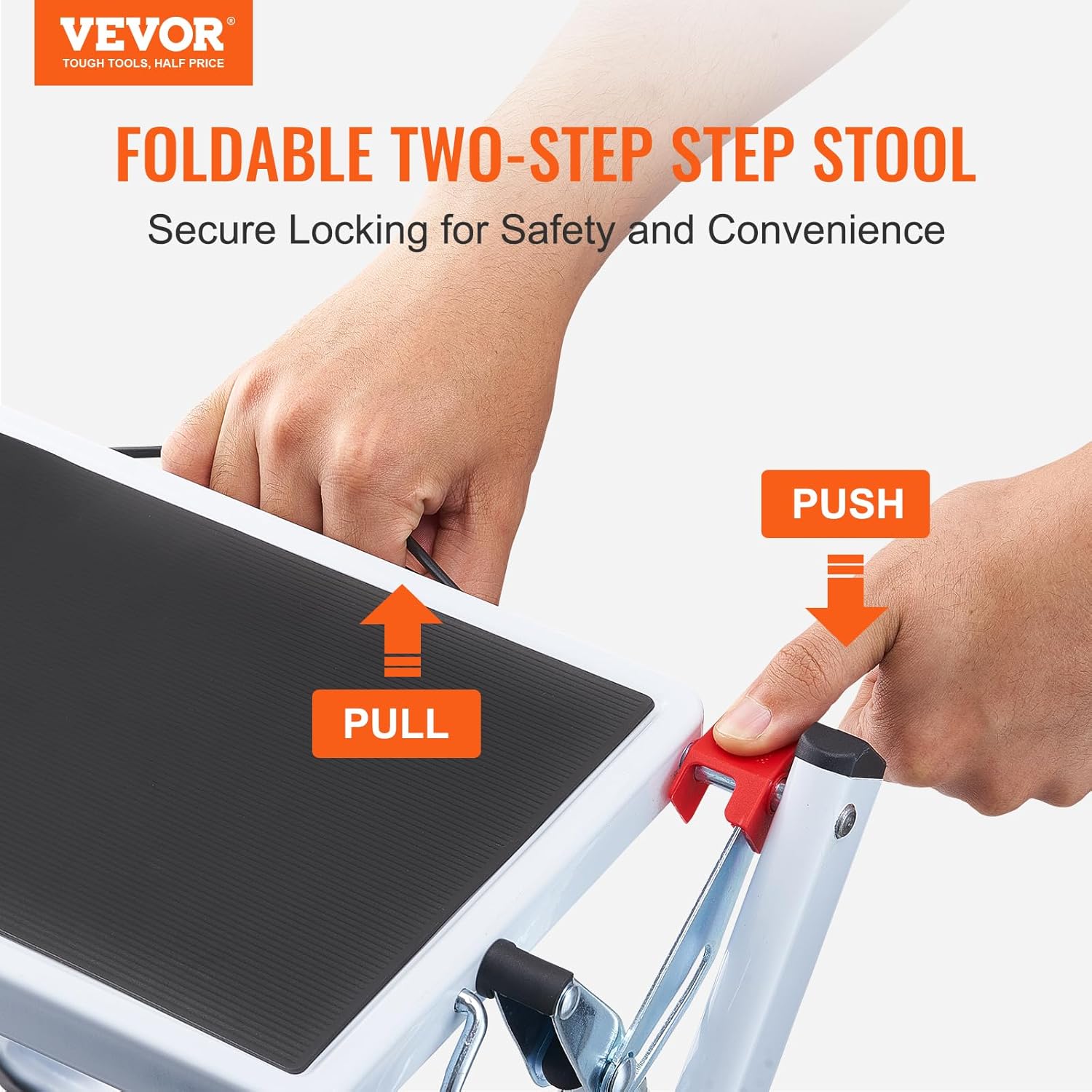 VEVOR®
TOUGH TOOLS, HALF PRICE

FOLDABLE TWO-STEP STEP STOOL

Secure Locking for Safety and Convenience

PUSH

PULL