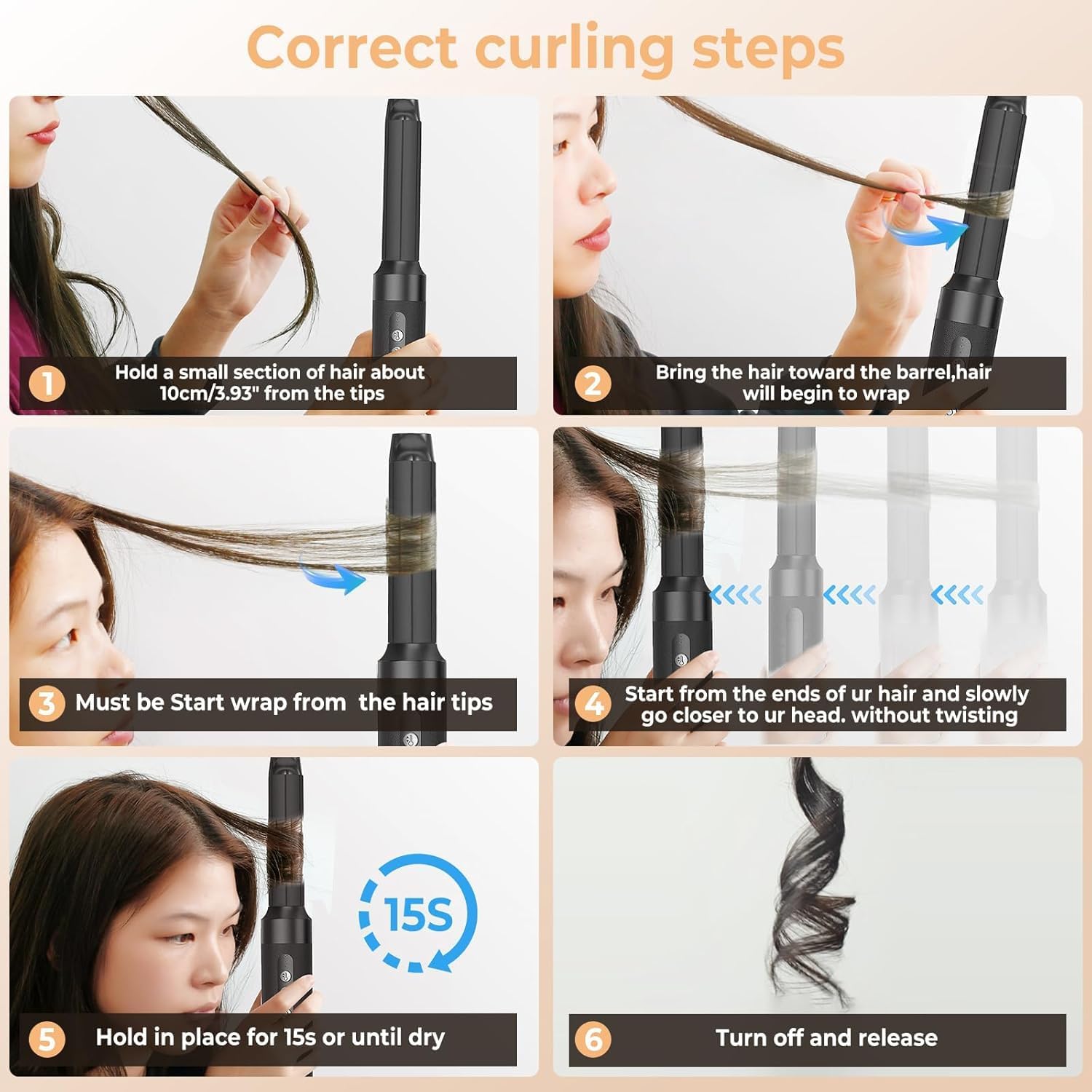 Correct curling steps

1 Hold a small section of hair about 10cm/3.93" from the tips

2 Bring the hair toward the barrel,hair will begin to wrap

3 Must be Start wrap from the hair tips

4 Start from the ends of ur hair and slowly go closer to ur head. without twisting

15S

5 Hold in place for 15s or until dry

6 Turn off and release