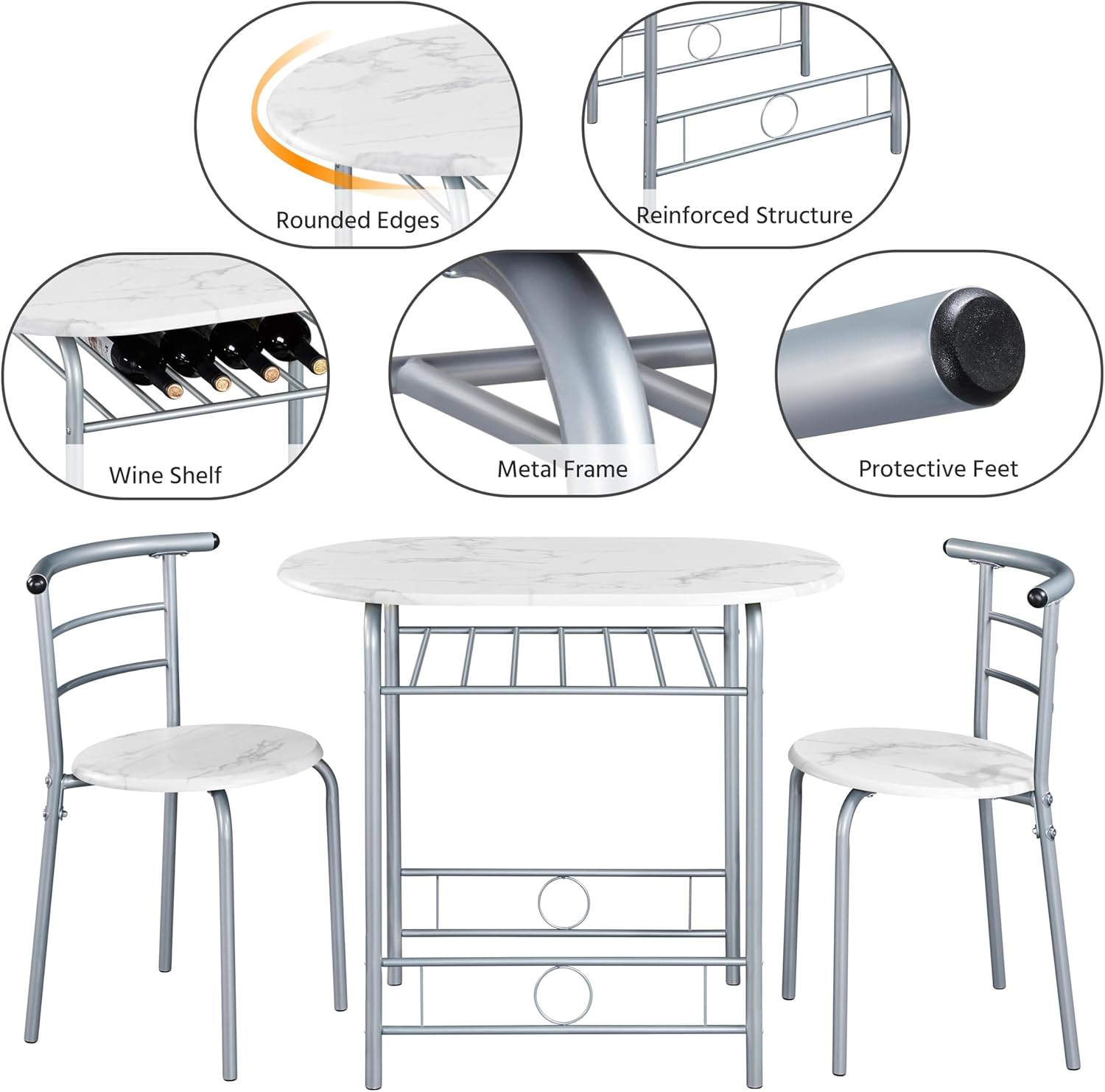 Rounded Edges

Reinforced Structure

Wine Shelf

Metal Frame

Protective Feet