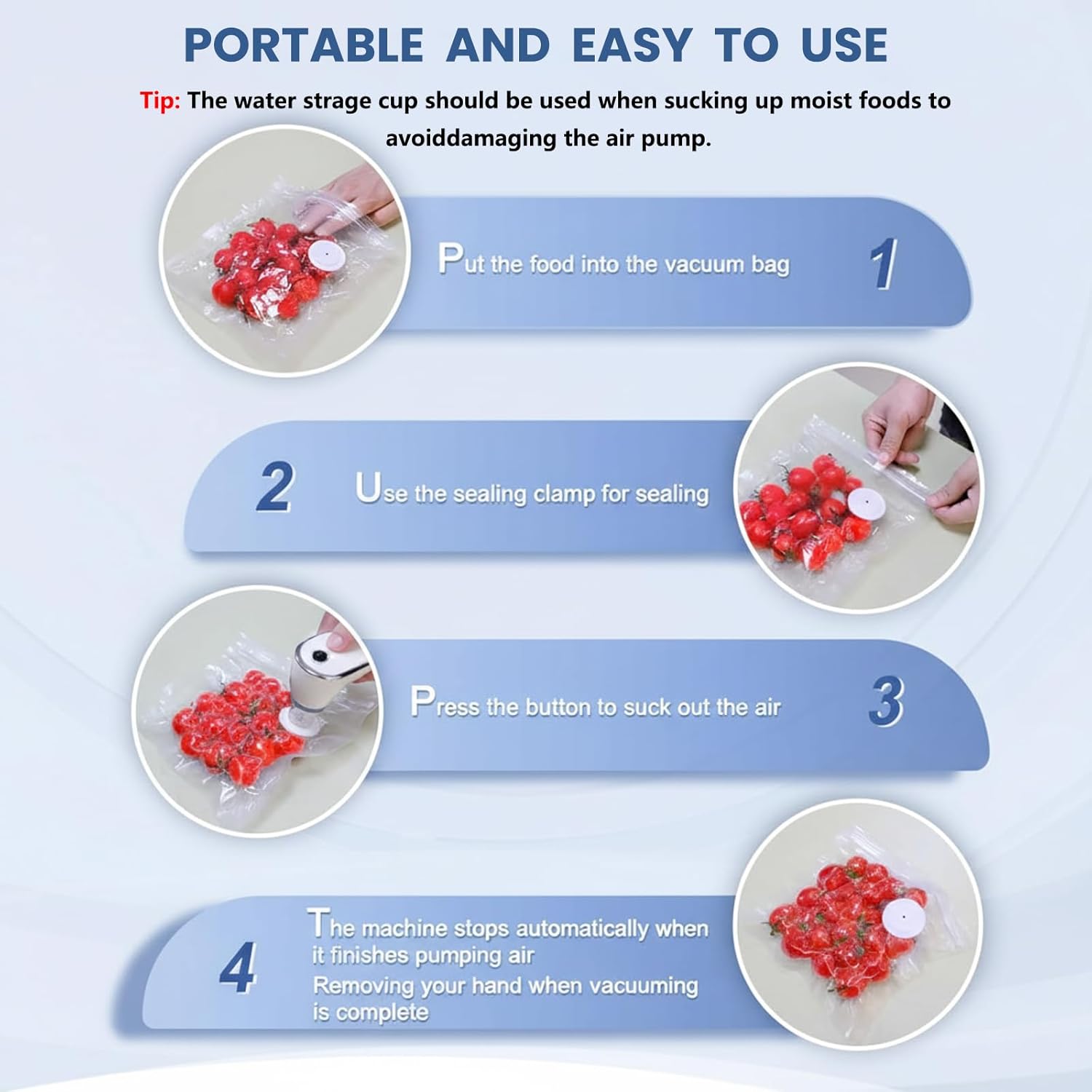 PORTABLE AND EASY TO USE

Tip: The water strage cup should be used when sucking up moist foods to avoiddamaging the air pump.

Put the food into the vacuum bag 1

2 Use the sealing clamp for sealing

Press the button to suck out the air 3

4 The machine stops automatically when it finishes pumping air
Removing your hand when vacuuming is complete