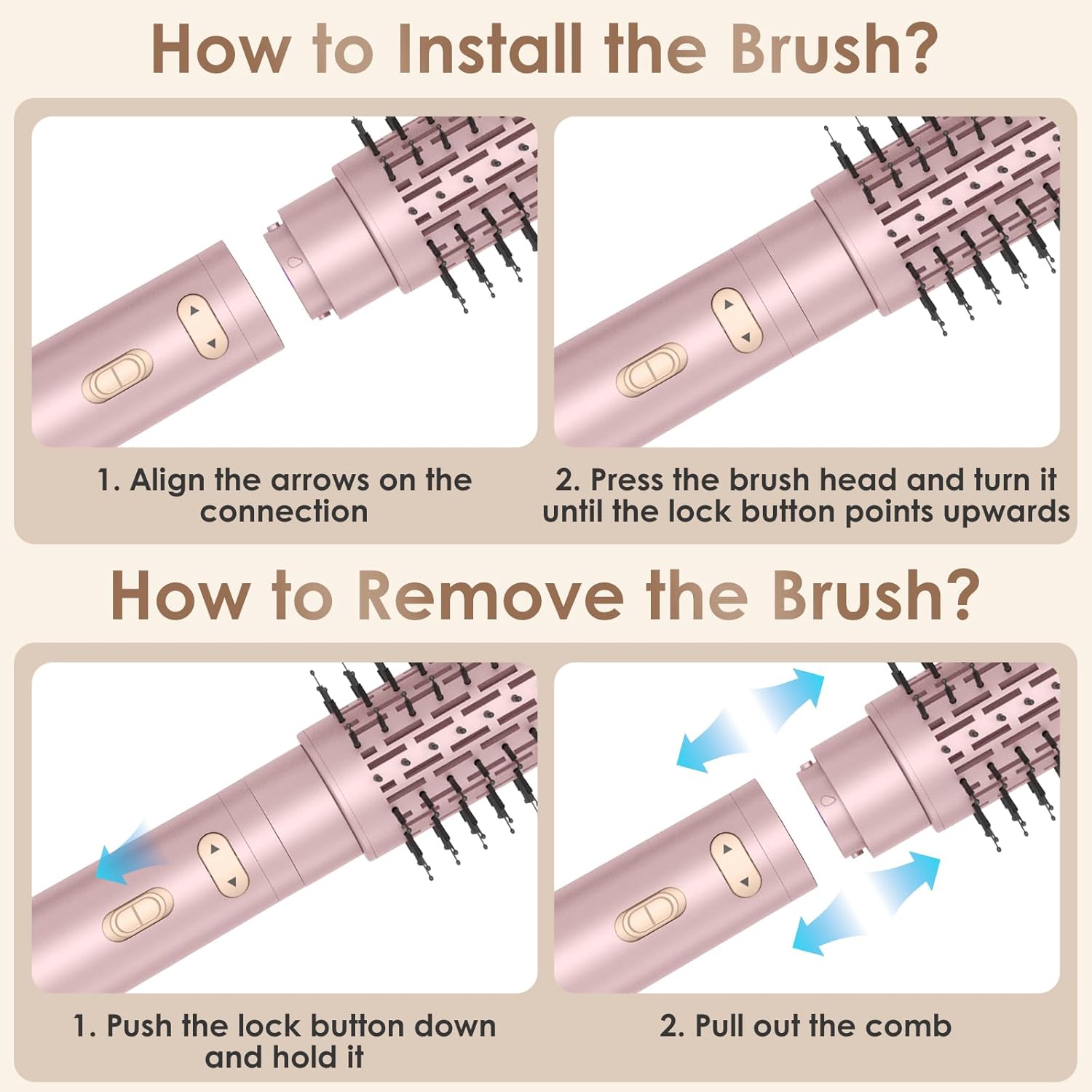 How to Install the Brush?

1. Align the arrows on the connection

2. Press the brush head and turn it until the lock button points upwards

How to Remove the Brush?

1. Push the lock button down and hold it

2. Pull out the comb