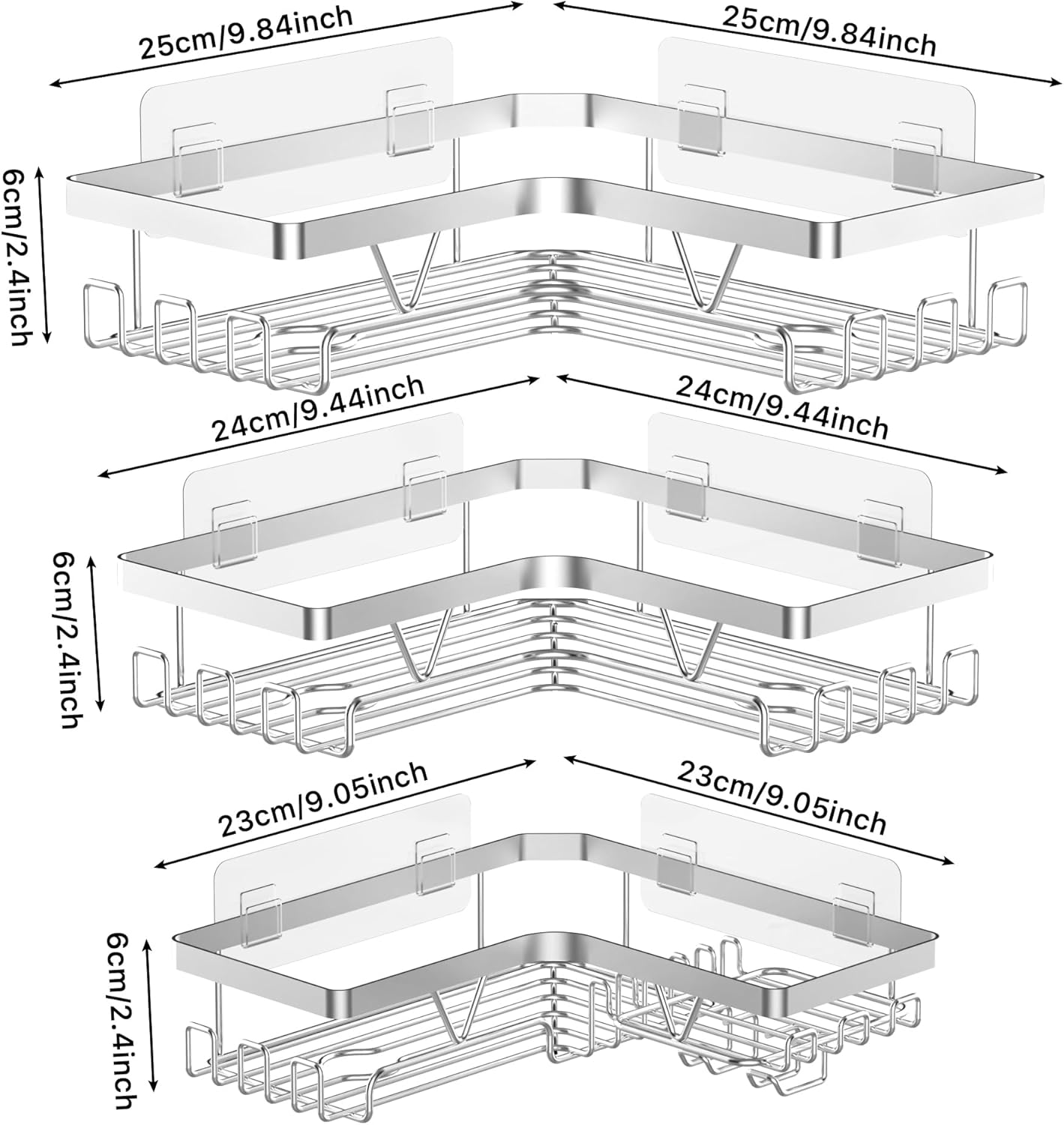 25cm/9.84inch
25cm/9.84inch
6cm/2.4inch
24cm/9.44inch
24cm/9.44inch
6cm/2.4inch
23cm/9.05inch
23cm/9.05inch
6cm/2.4inch