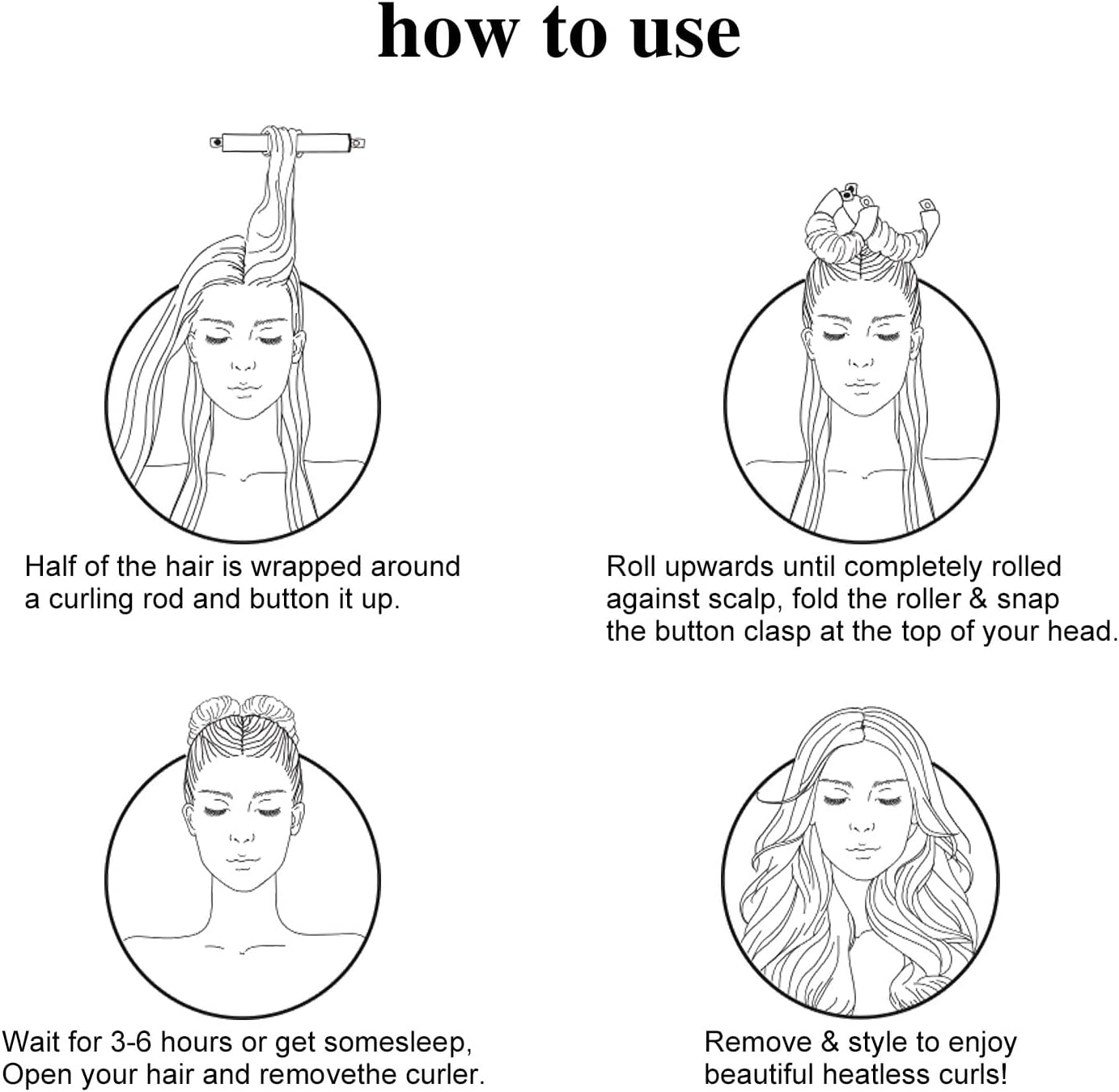 how to use

Half of the hair is wrapped around a curling rod and button it up.

Roll upwards until completely rolled against scalp, fold the roller & snap the button clasp at the top of your head.

Wait for 3-6 hours or get somesleep, Open your hair and removethe curler.

Remove & style to enjoy beautiful heatless curls!