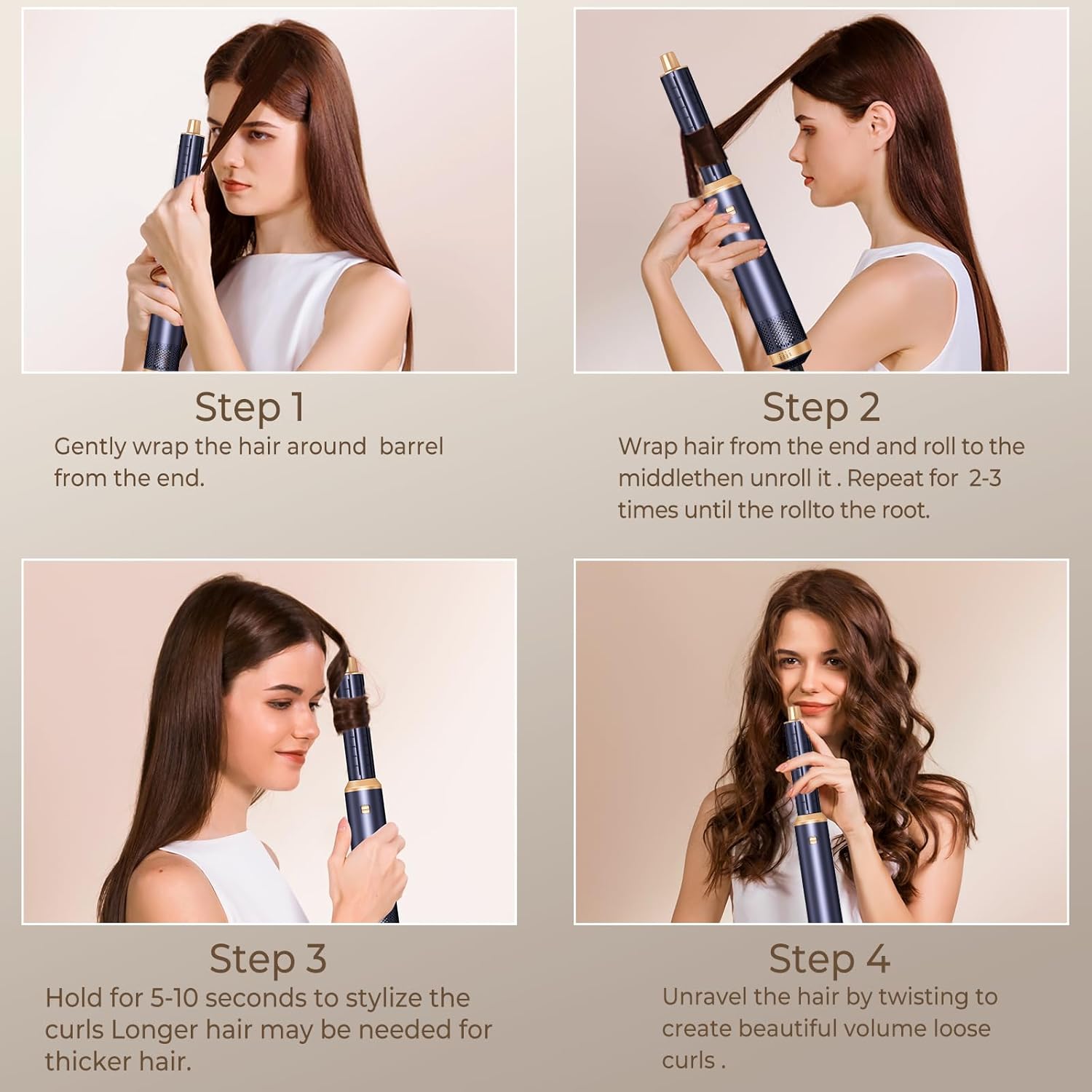 Step 1
Gently wrap the hair around  barrel from the end.

Step 2
Wrap hair from the end and roll to the middlethen unroll it . Repeat for  2-3 times until the rollto the root.

Step 3
Hold for 5-10 seconds to stylize the curls Longer hair may be needed for thicker hair.

Step 4
Unravel the hair by twisting to create beautiful volume loose curls .