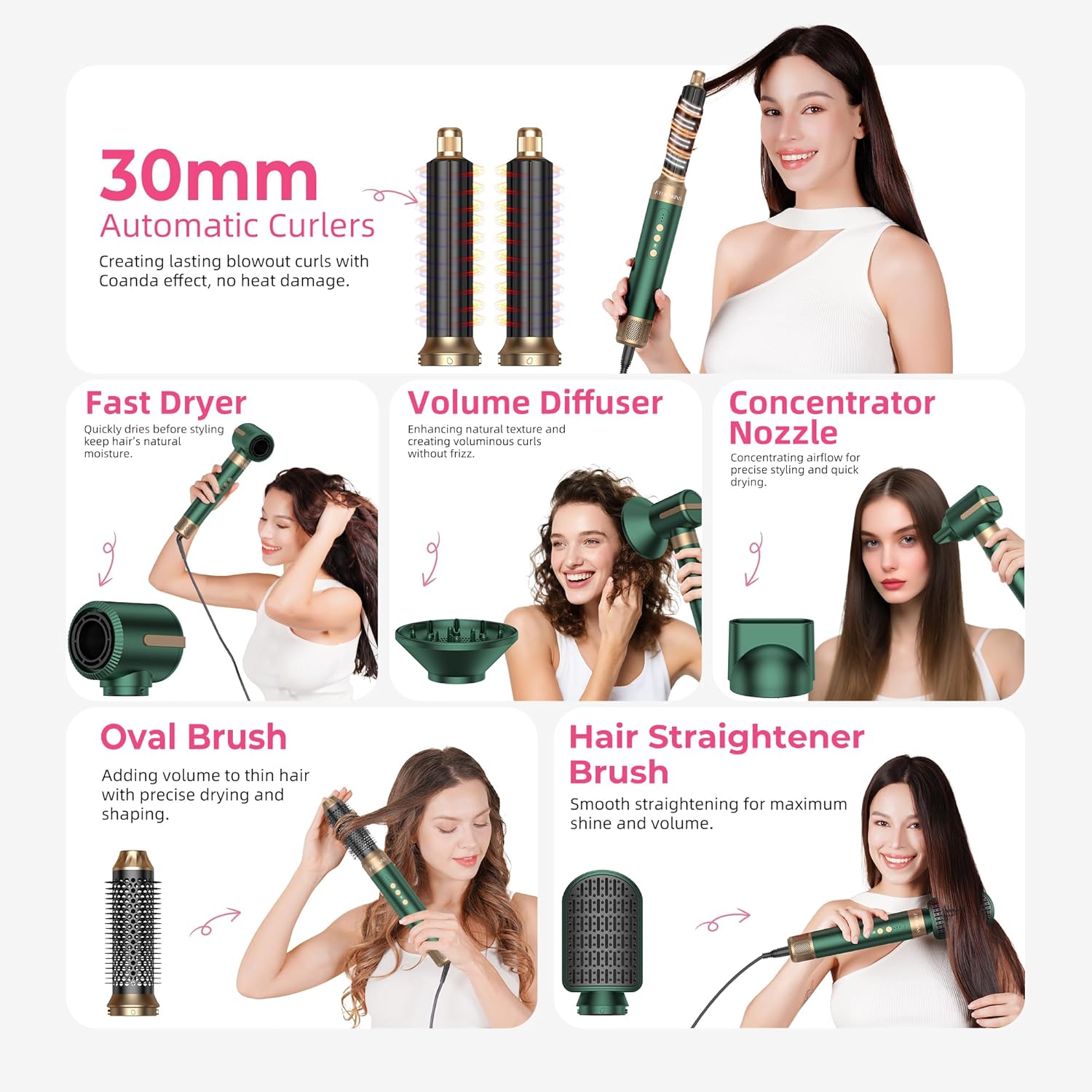 30mm
Automatic Curlers
Creating lasting blowout curls with Coanda effect, no heat damage.

Fast Dryer
Quickly dries before styling keep hair's natural moisture.

Volume Diffuser
Enhancing natural texture and creating voluminous curls without frizz.

Concentrator Nozzle
Concentrating airflow for precise styling and quick drying.

Oval Brush
Adding volume to thin hair with precise drying and shaping.

Hair Straightener Brush
Smooth straightening for maximum shine and volume.