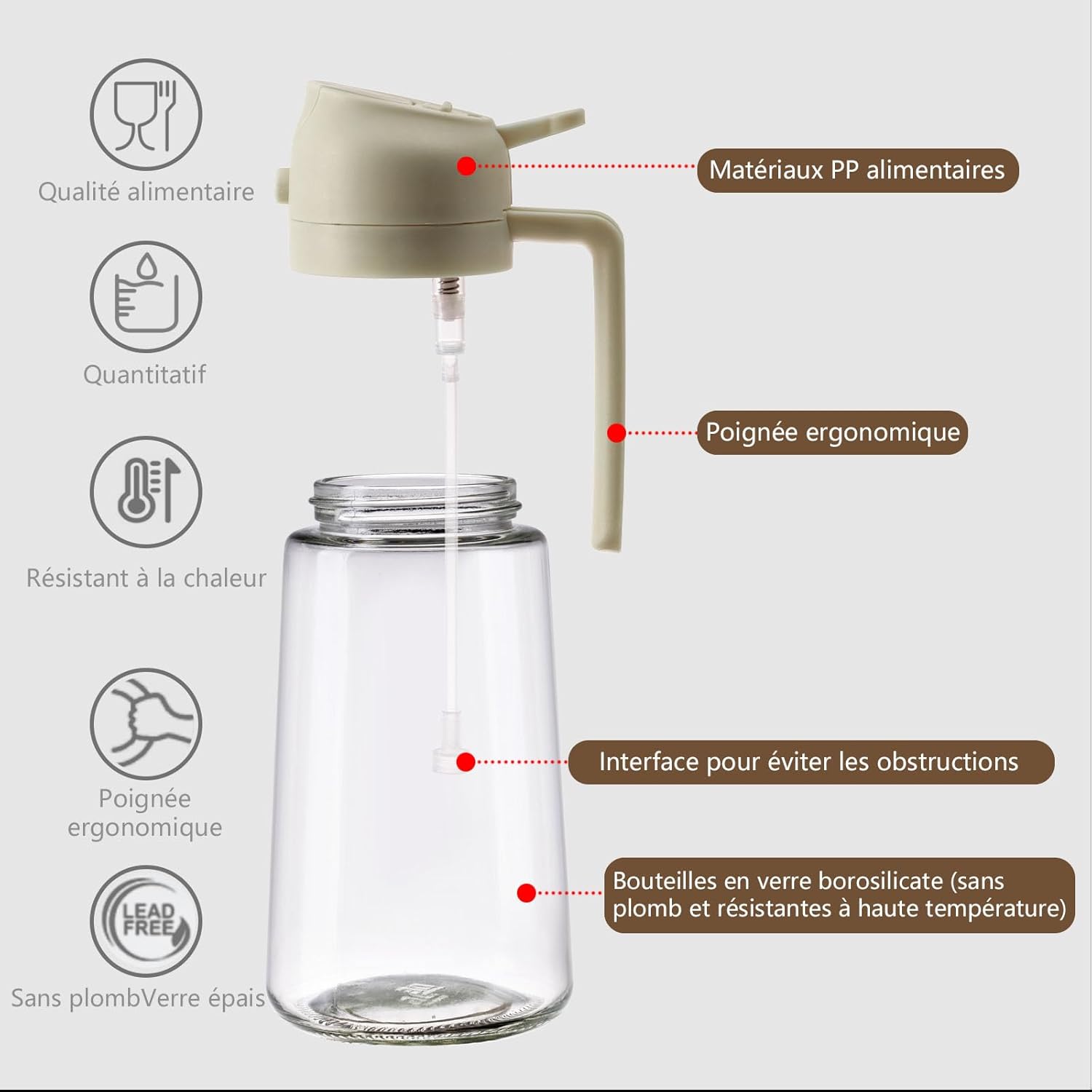 Qualité alimentaire

Quantitatif

Résistant à la chaleur

Poignée ergonomique

LEAD FREE

Sans plombVerre épais

Matériaux PP alimentaires

Poignée ergonomique

Interface pour éviter les obstructions

Bouteilles en verre borosilicate (sans plomb et résistantes à haute température)