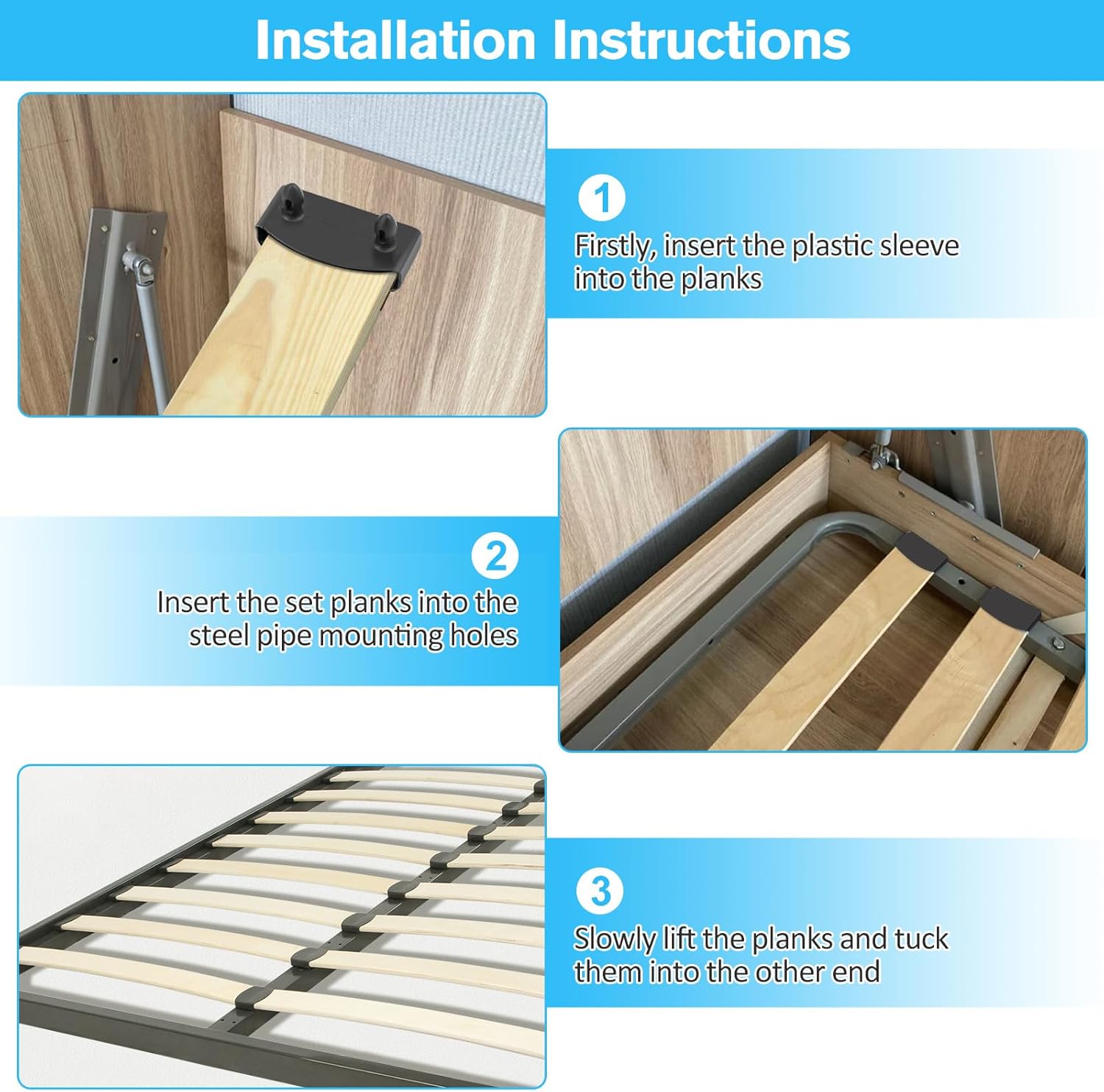 Installation Instructions

1
Firstly, insert the plastic sleeve into the planks

2
Insert the set planks into the steel pipe mounting holes

3
Slowly lift the planks and tuck them into the other end