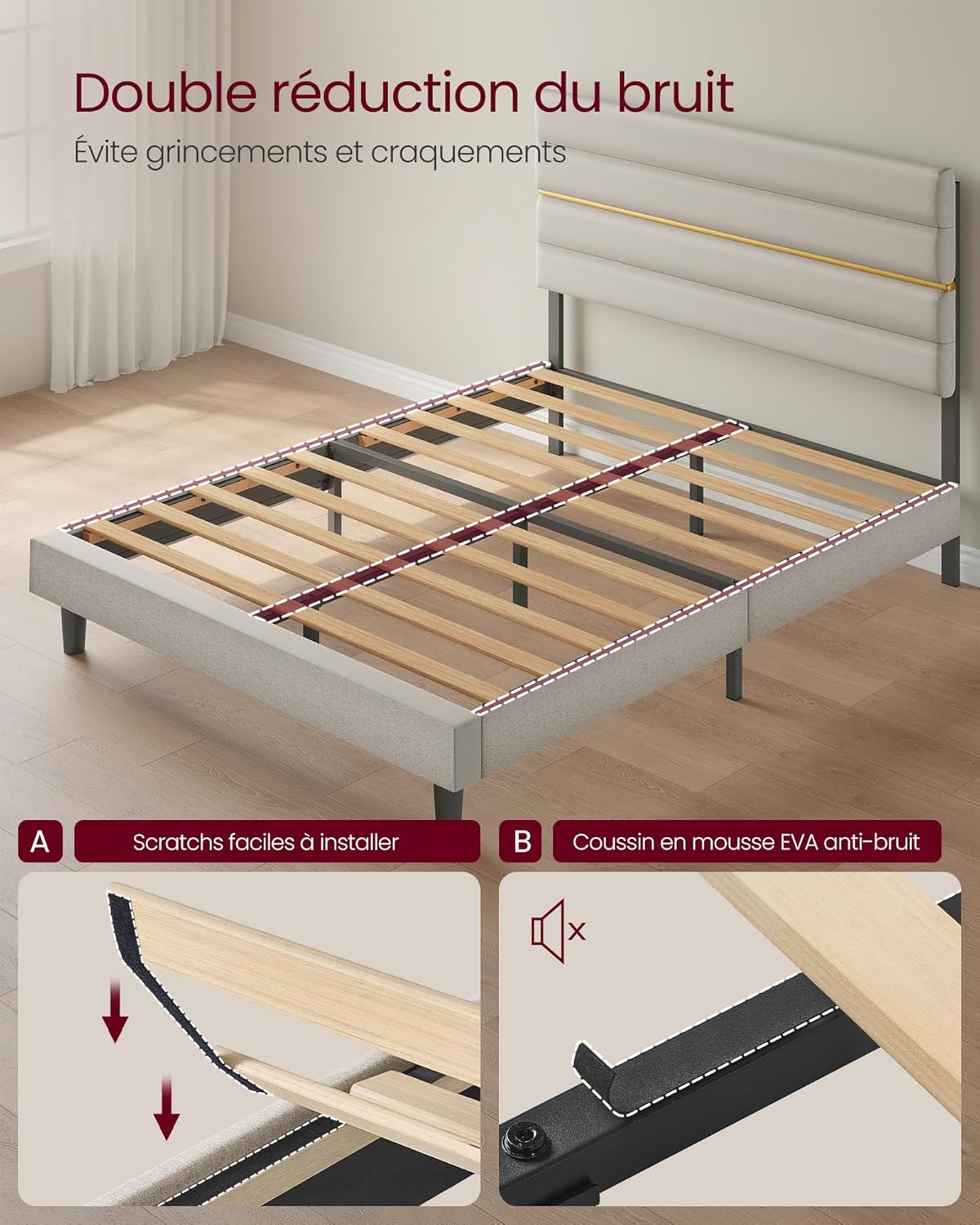 Double réduction du bruit
Évite grincements et craquements

A Scratchs faciles à installer

B Coussin en mousse EVA anti-bruit