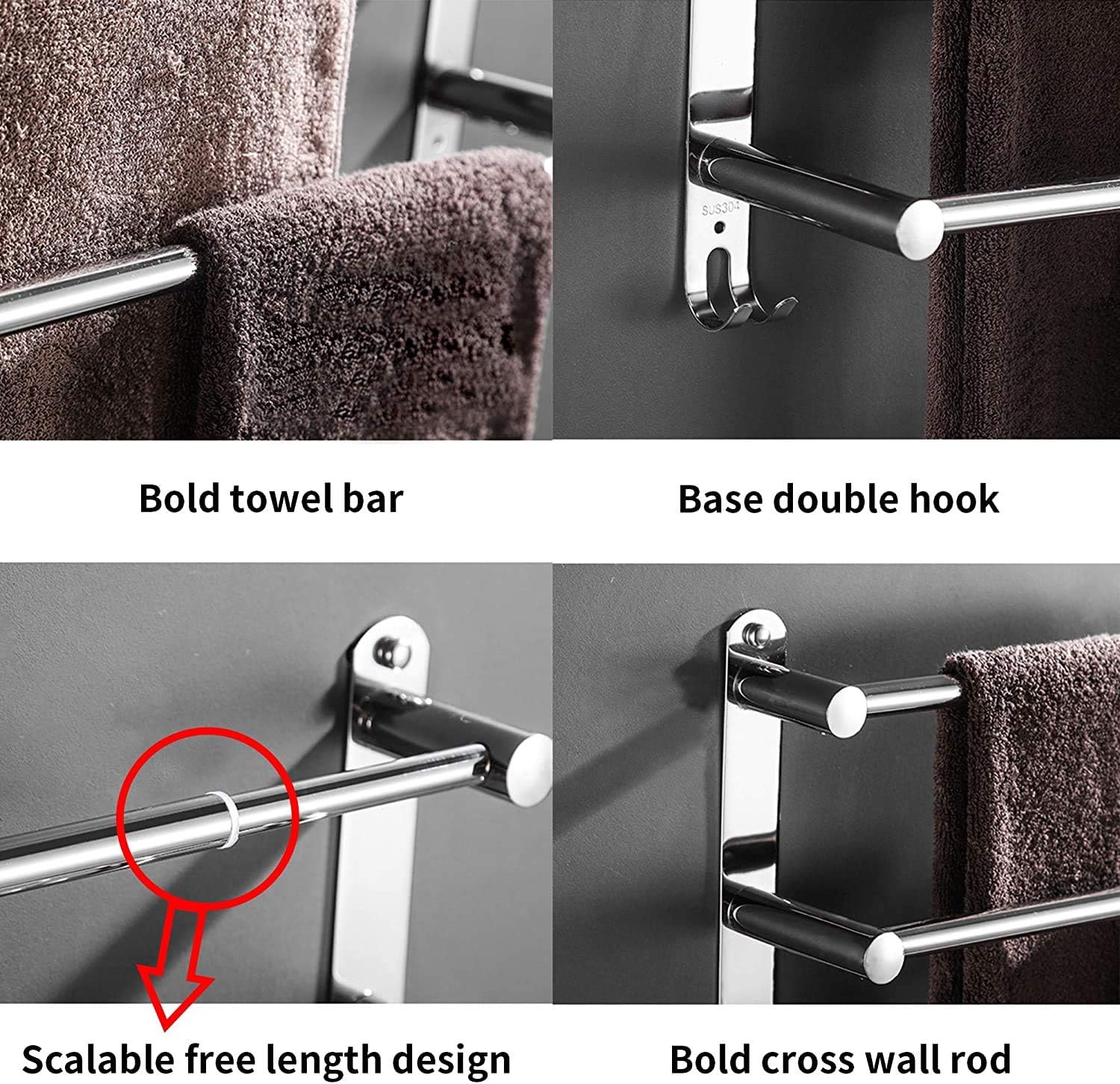 SUS304

Bold towel bar

Base double hook

Scalable free length design

Bold cross wall rod