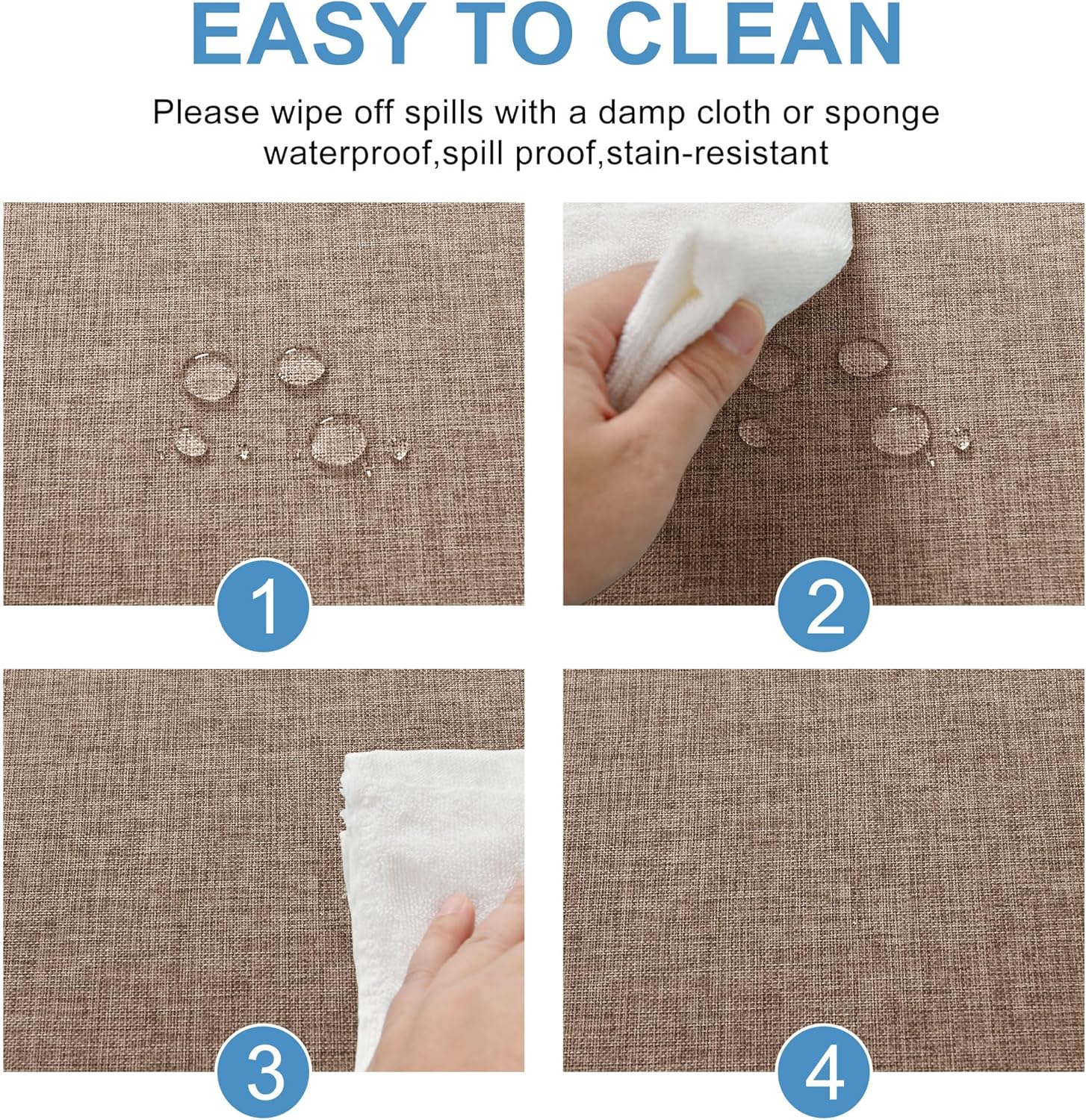 EASY TO CLEAN

Please wipe off spills with a damp cloth or sponge
waterproof,spill proof,stain-resistant

1

2

3

4