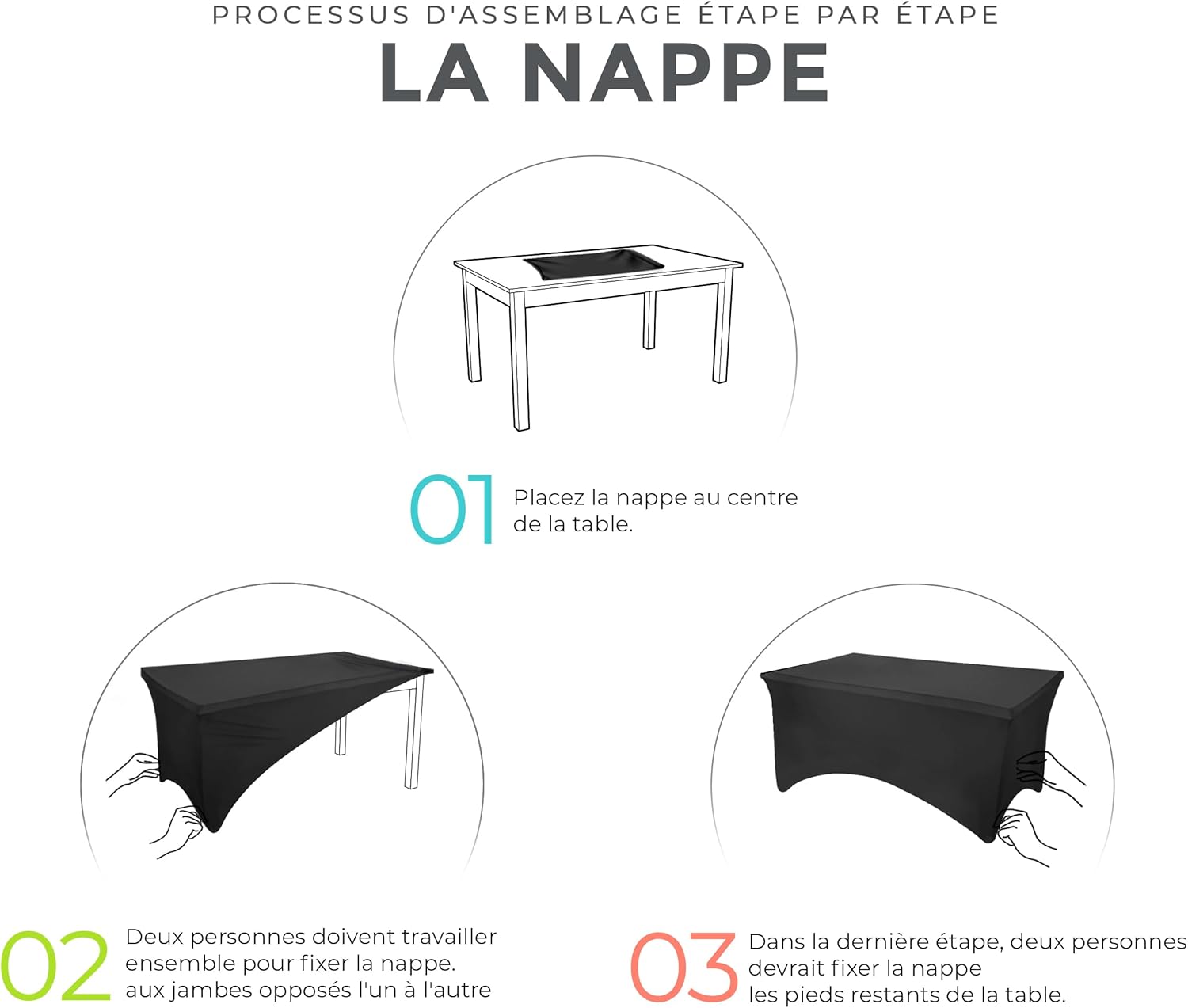 PROCESSUS D'ASSEMBLAGE ÉTAPE PAR ÉTAPE

LA NAPPE

01 Placez la nappe au centre de la table.

02 Deux personnes doivent travailler ensemble pour fixer la nappe. aux jambes opposés l'un à l'autre

03 Dans la dernière étape, deux personnes devrait fixer la nappe les pieds restants de la table.