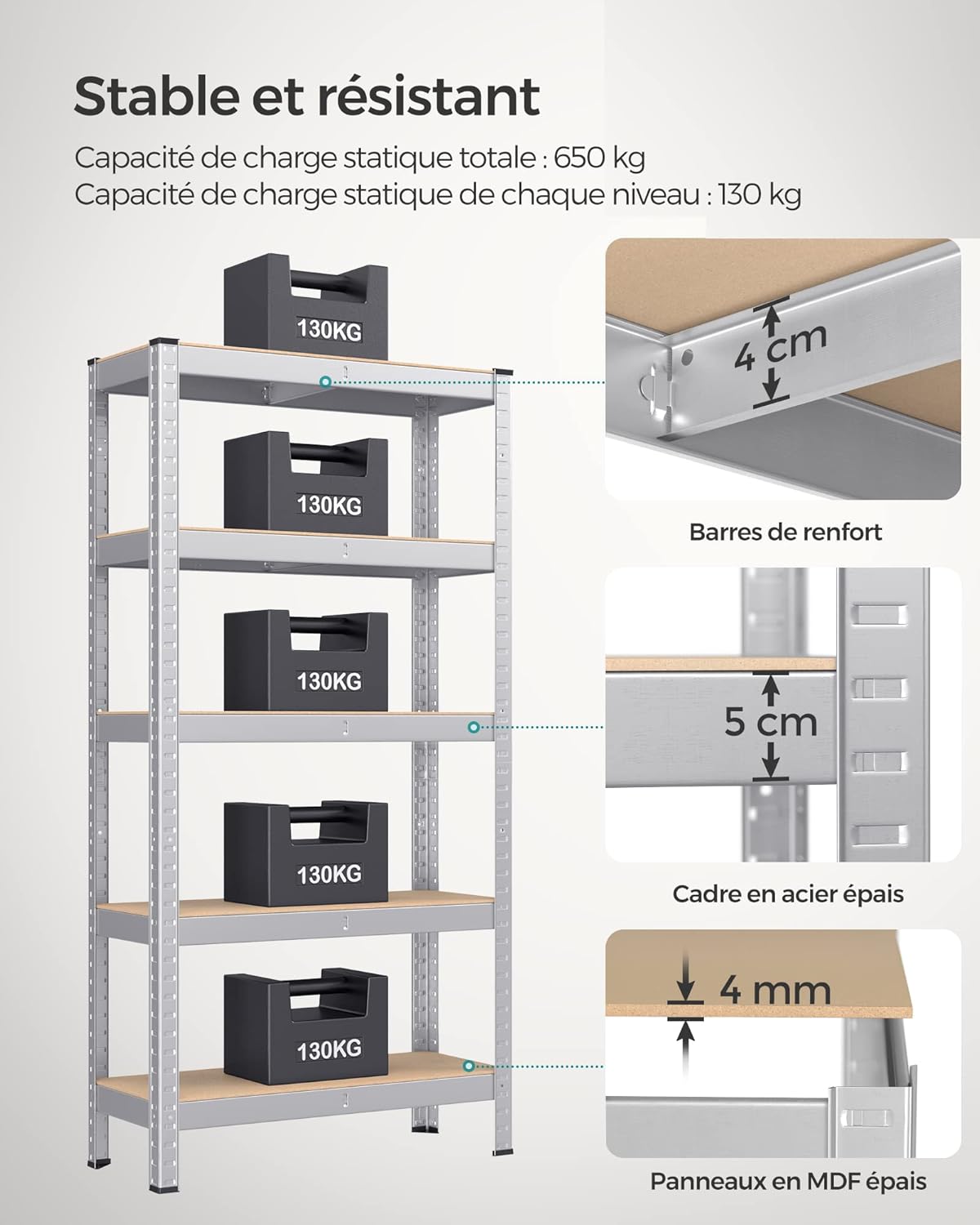 Stable et résistant

Capacité de charge statique totale : 650 kg
Capacité de charge statique de chaque niveau : 130 kg

130KG

130KG

130KG

130KG

130KG

4 cm

Barres de renfort

5 cm

Cadre en acier épais

4 mm

Panneaux en MDF épais