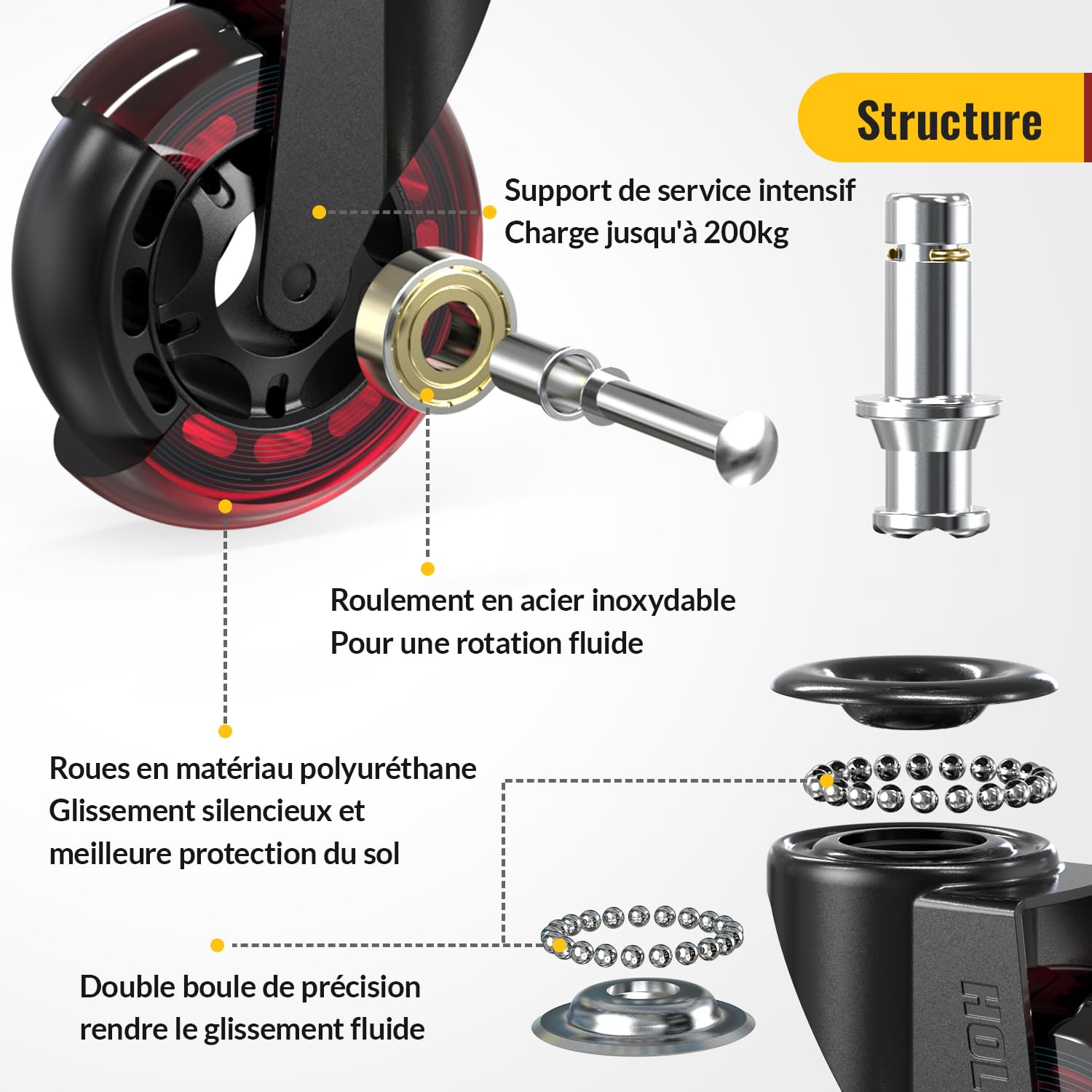 Structure

Support de service intensif
Charge jusqu'à 200kg

Roulement en acier inoxydable
Pour une rotation fluide

Roues en matériau polyuréthane
Glissement silencieux et
meilleure protection du sol

Double boule de précision
rendre le glissement fluide

HOL