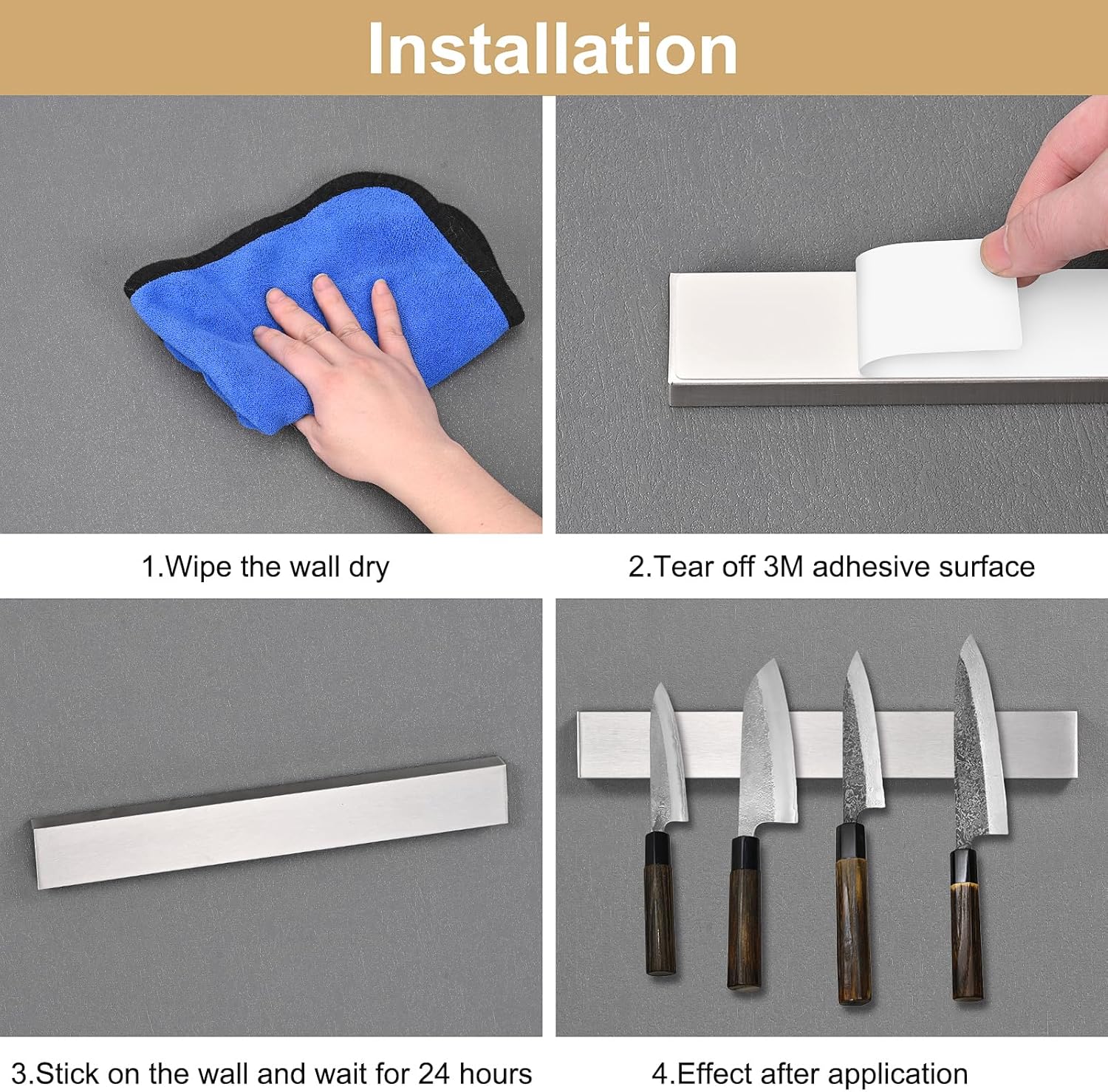 Installation

1.Wipe the wall dry

2.Tear off 3M adhesive surface

3.Stick on the wall and wait for 24 hours

4.Effect after application