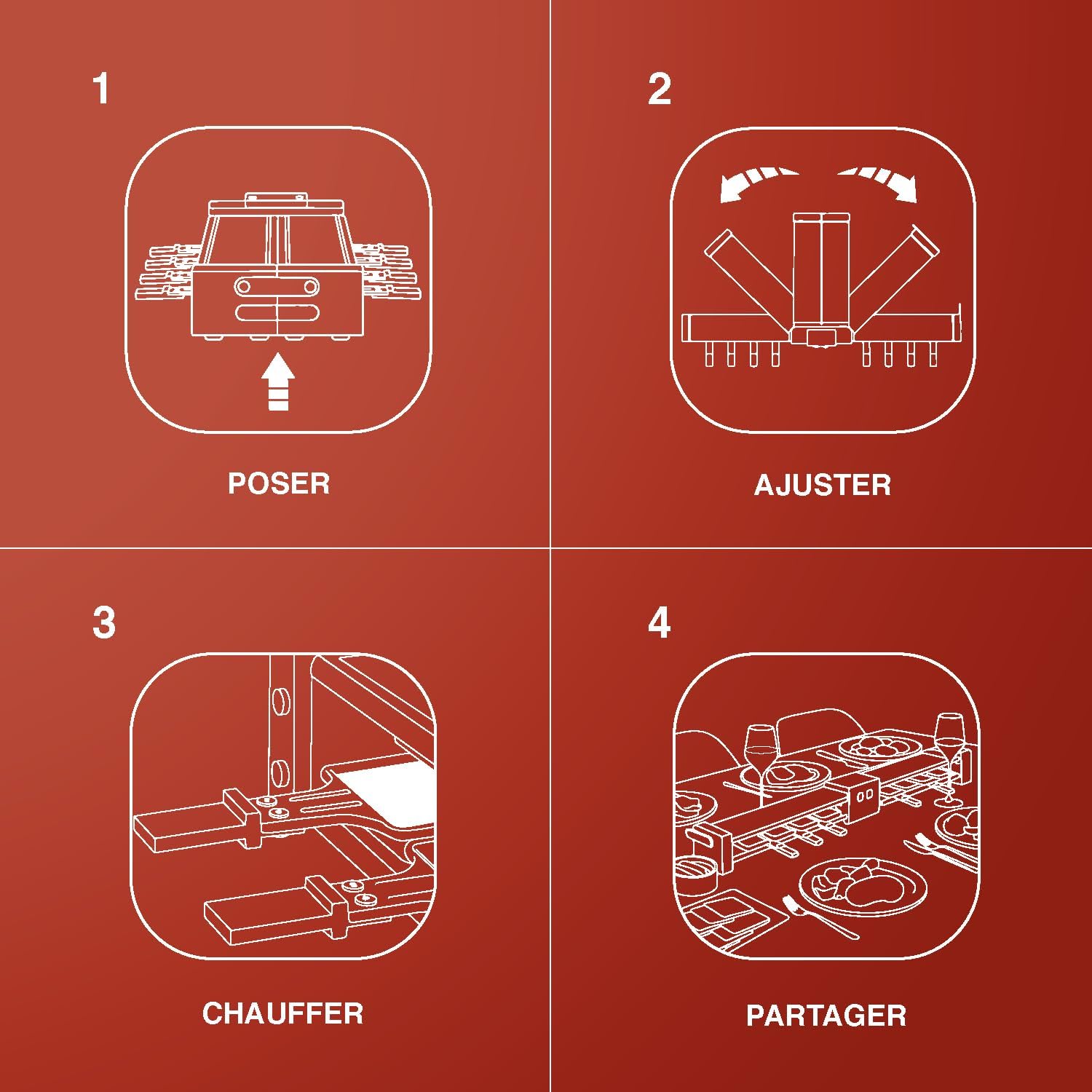 1

POSER

2

AJUSTER

3

CHAUFFER

4

PARTAGER