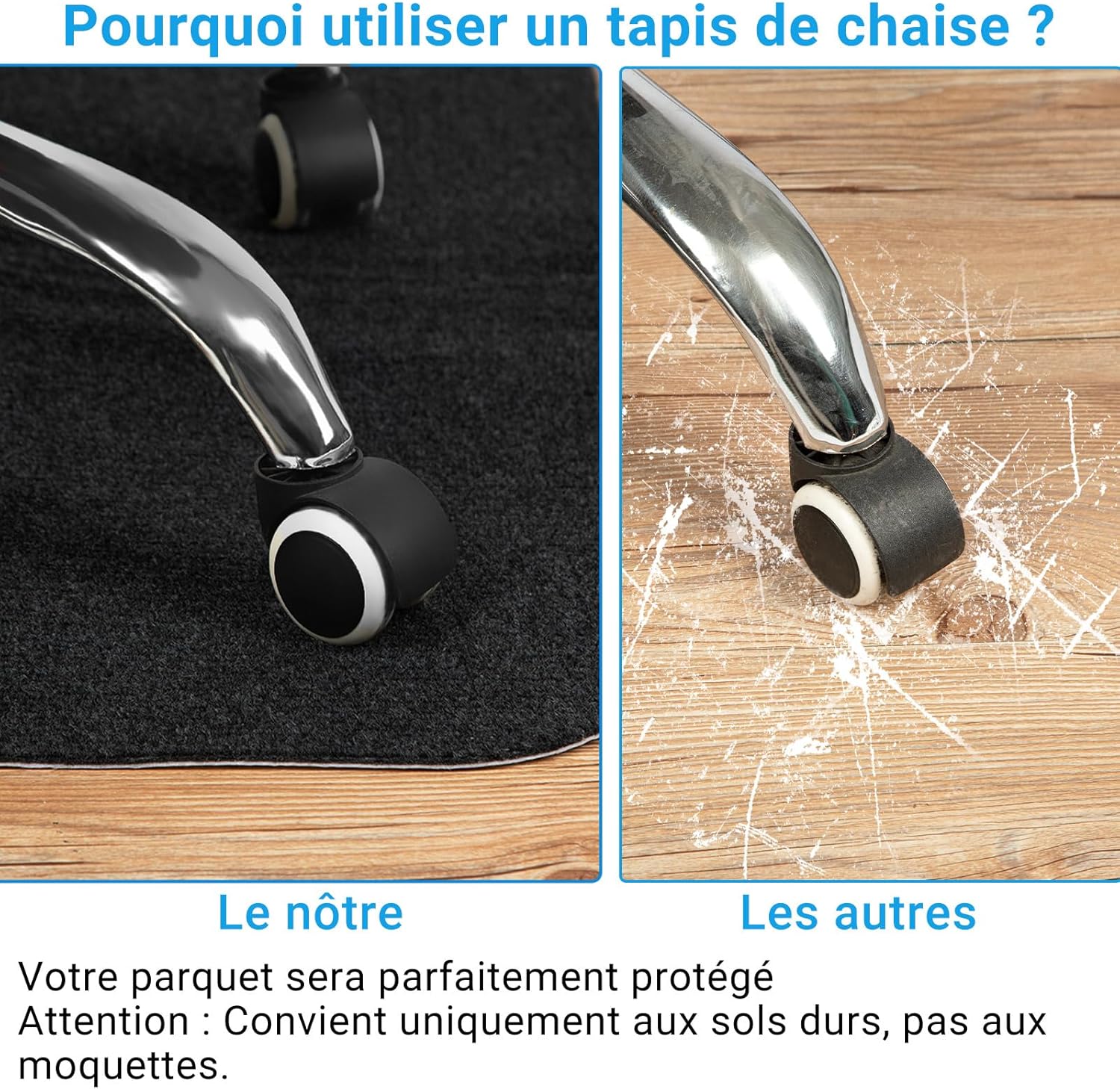 Pourquoi utiliser un tapis de chaise ?

Le nôtre

Les autres

Votre parquet sera parfaitement protégé
Attention : Convient uniquement aux sols durs, pas aux moquettes.