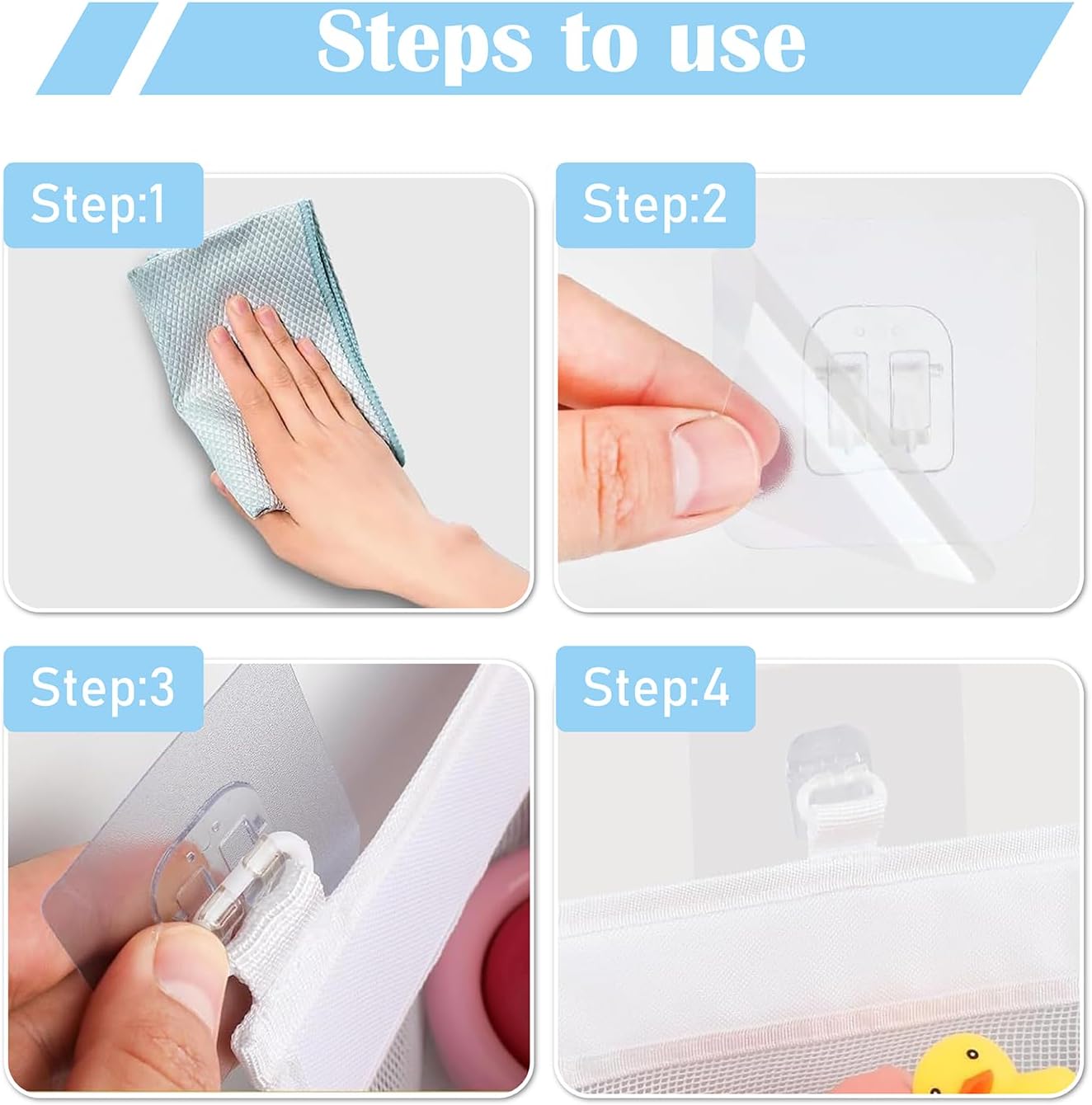 Steps to use

Step:1

Step:2

Step:3

Step:4