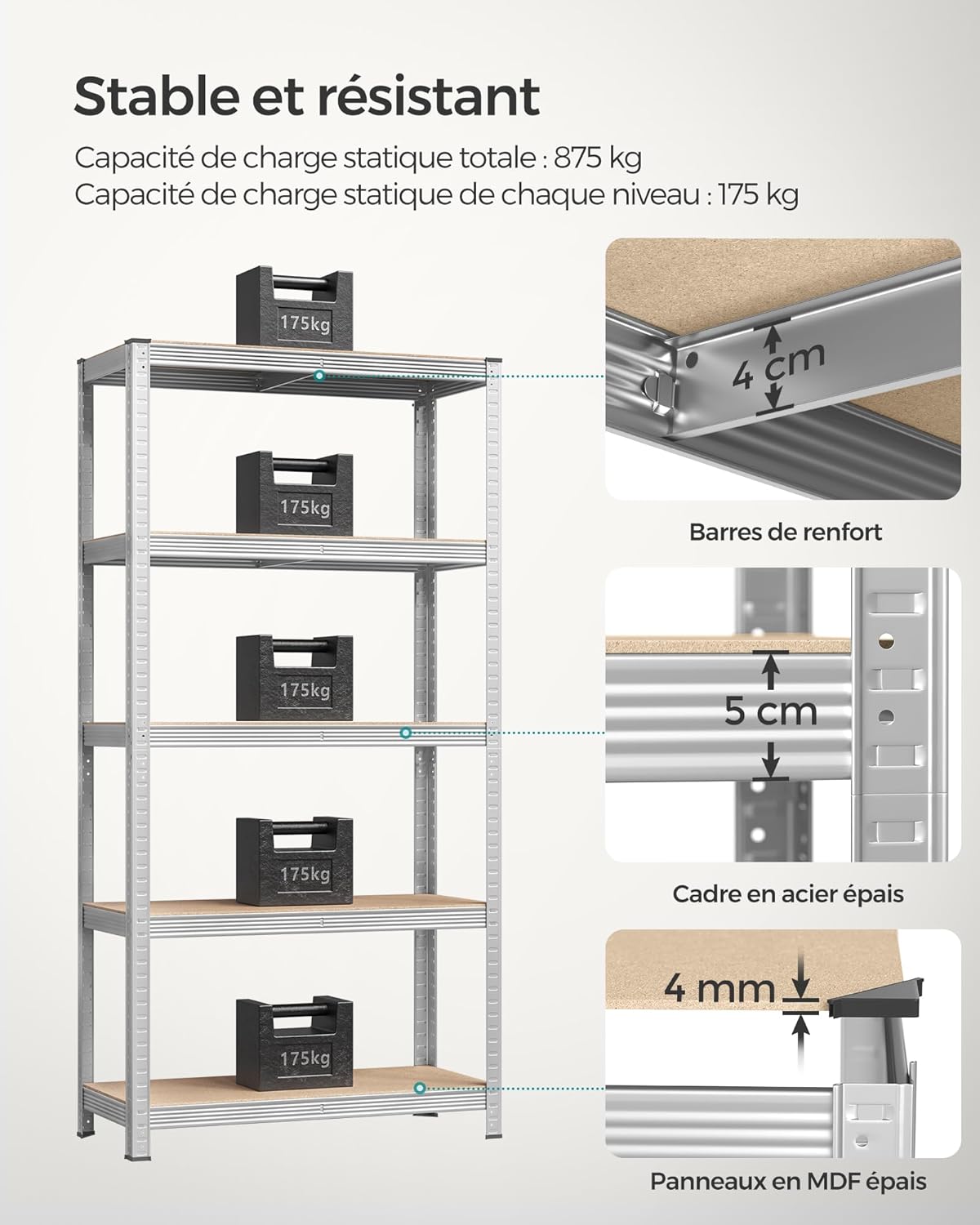 Stable et résistant

Capacité de charge statique totale : 875 kg
Capacité de charge statique de chaque niveau : 175 kg

175kg

175kg

175kg

175kg

175kg

4 cm

Barres de renfort

5 cm

Cadre en acier épais

4 mm

Panneaux en MDF épais